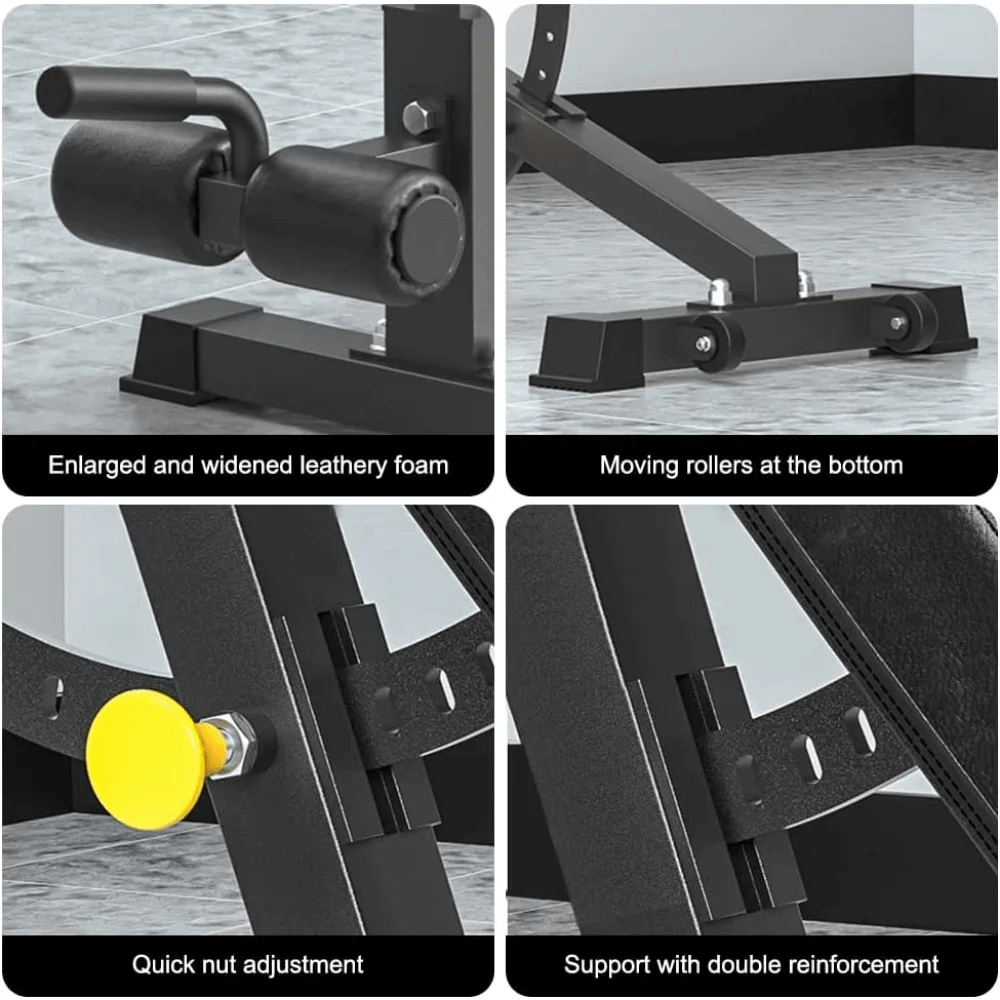 Enlarged and widened leathery foam

Moving rollers at the bottom

Quick nut adjustment

Support with double reinforcement